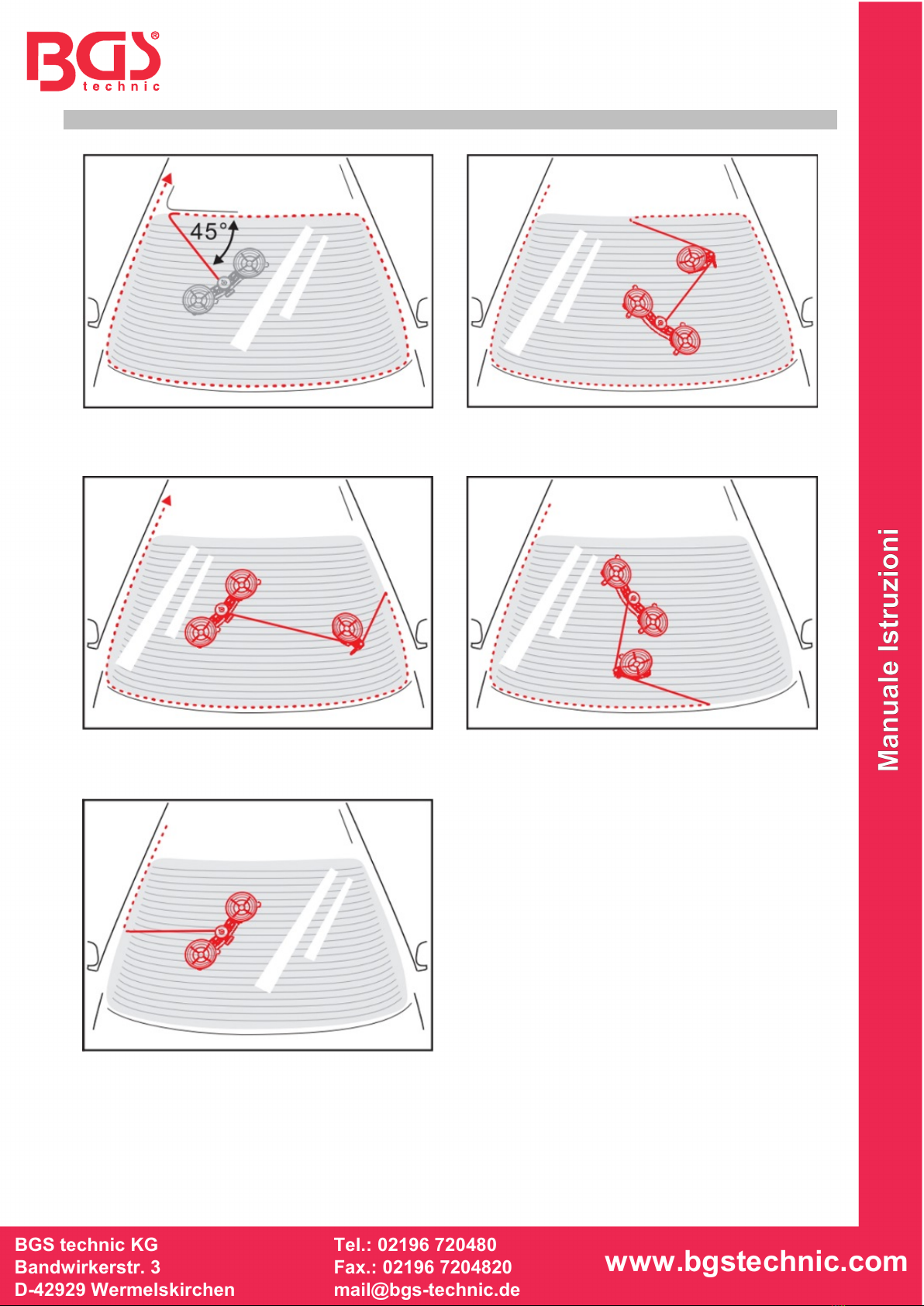 BGS®
technic

45°

Manuale Istruzioni

BGS technic KG
Bandwirkerstr. 3
D-42929 Wermelskirchen

Tel.: 02196 720480
Fax.: 02196 7204820
mail@bgs-technic.de

www.bgstechnic.com