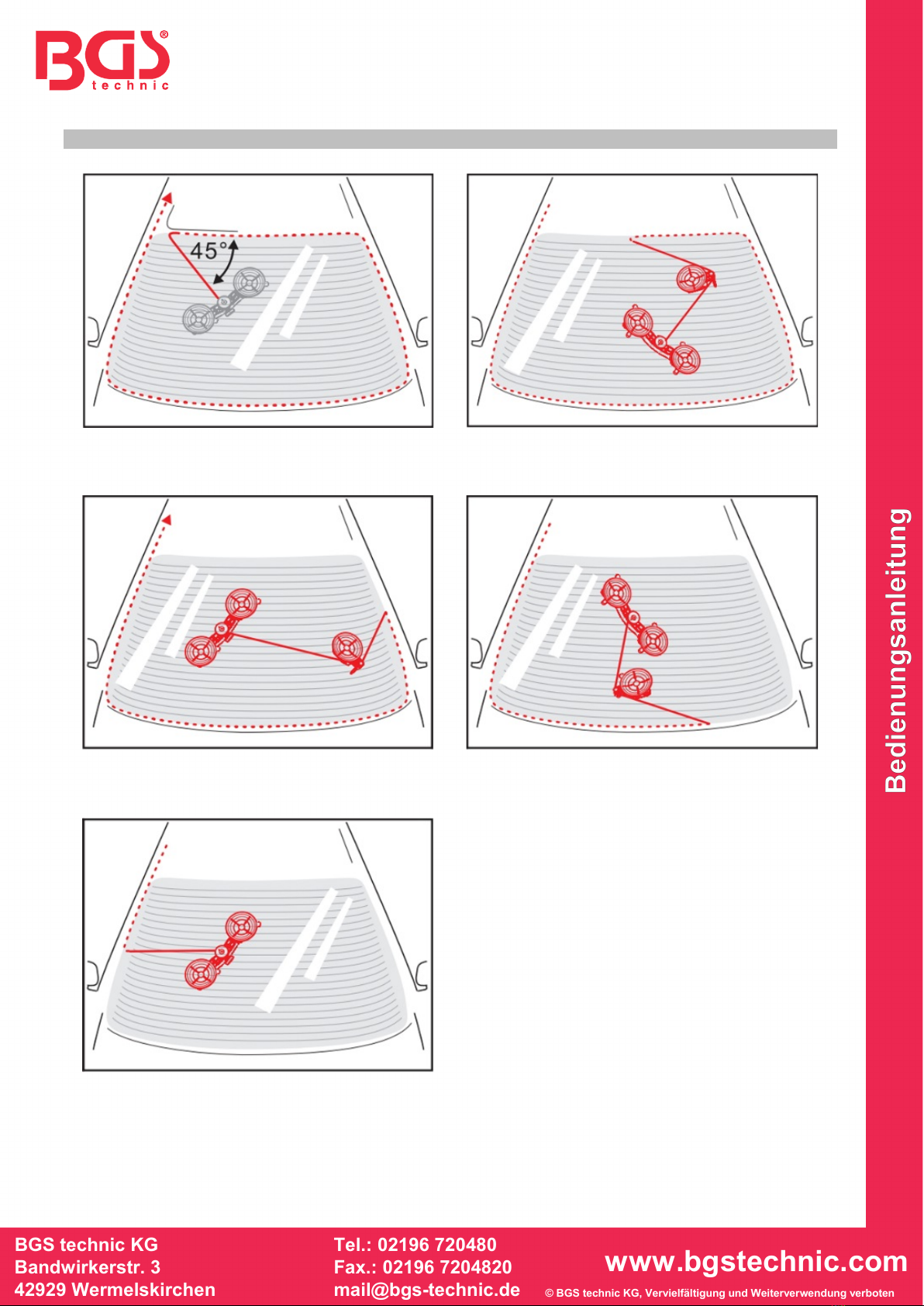 BGS®
technic

45°

Bedienungsanleitung

BGS technic KG
Bandwirkerstr. 3
42929 Wermelskirchen

Tel.: 02196 720480
Fax.: 02196 7204820
mail@bgs-technic.de

www.bgstechnic.com
© BGS technic KG, Vervielfältigung und Weiterverwendung verboten