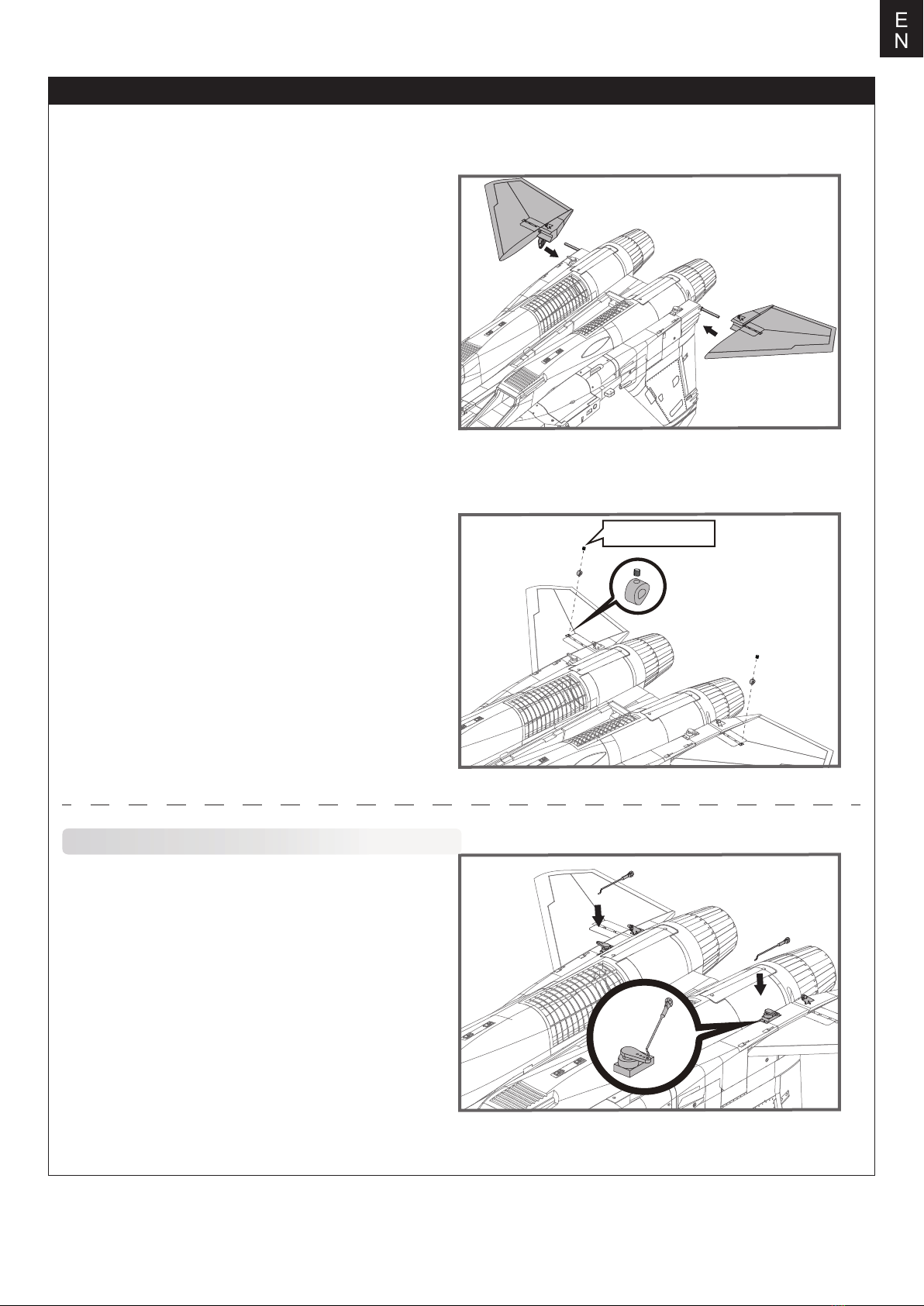 E
N