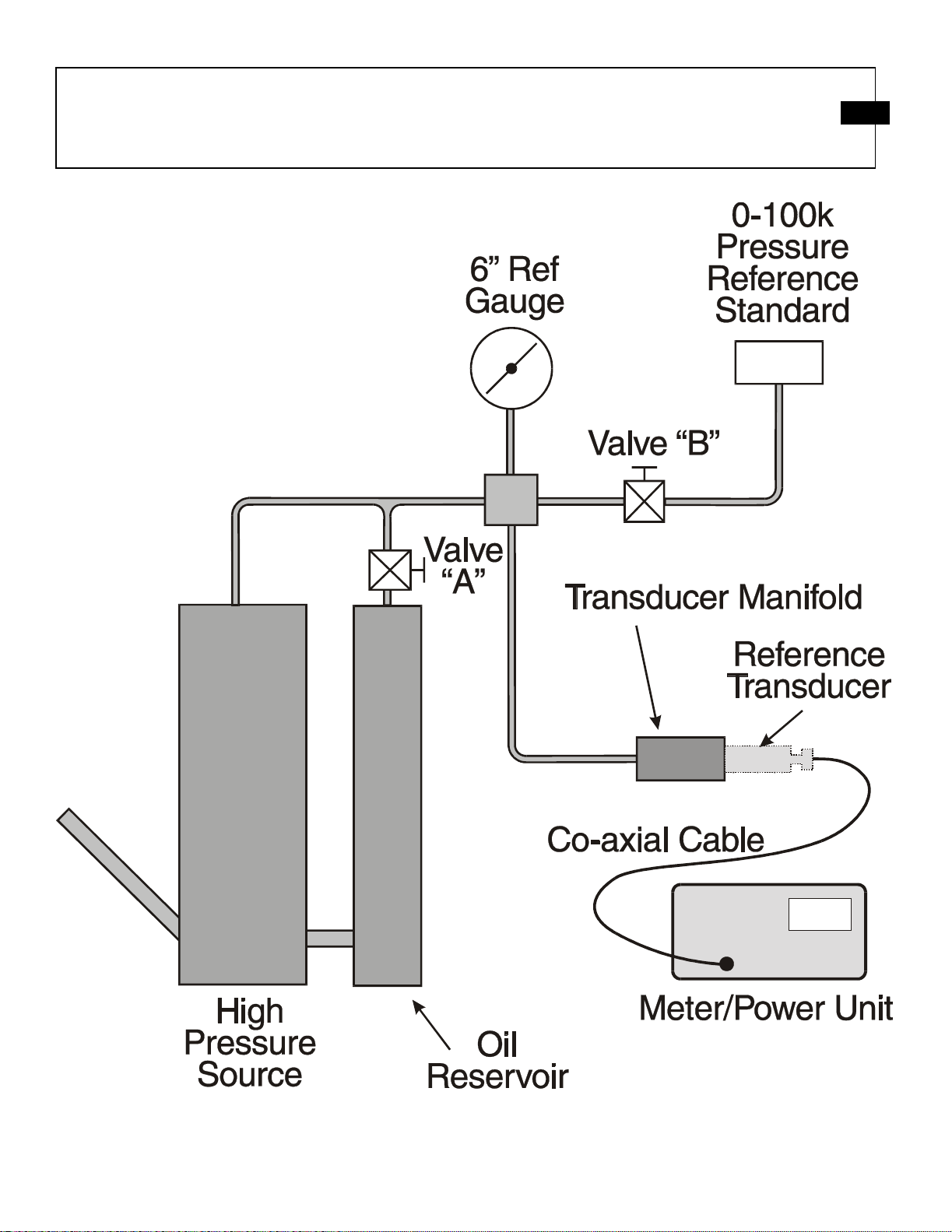 0-100k Pressure Reference Standard

6” Ref Gauge

Valve “B”

Valve “A”

Transducer Manifold

Reference Transducer

Co-axial Cable

Meter/Power Unit

High Pressure Source

Oil Reservoir